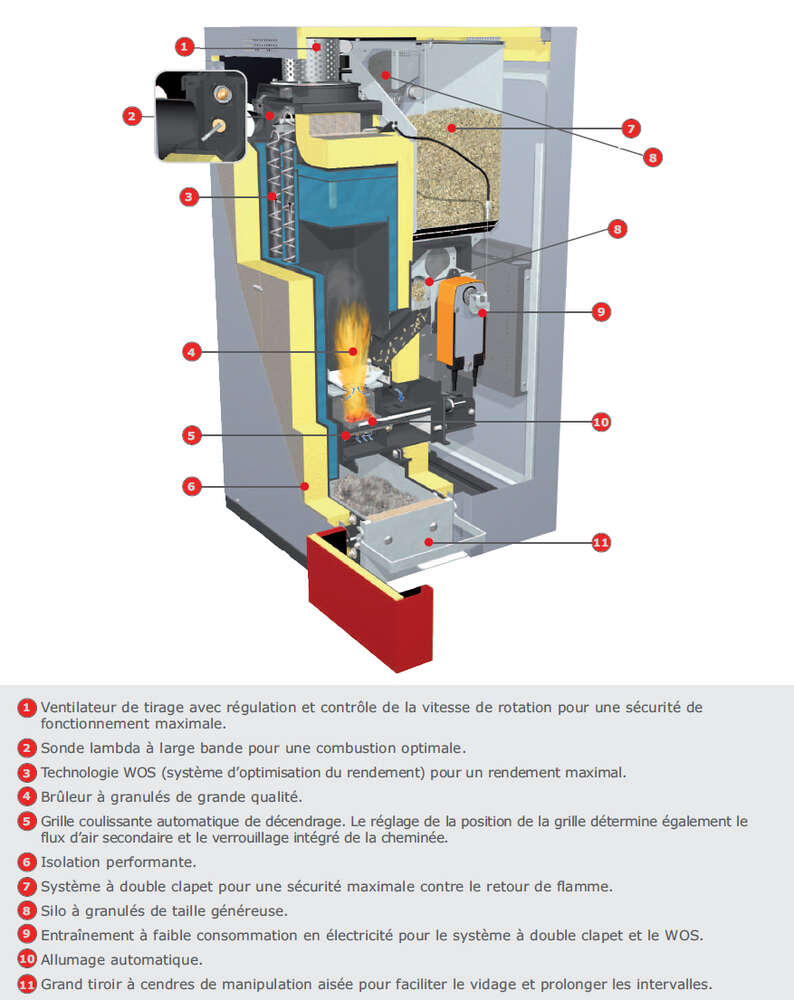 1
2
3
4
5
6
7
8
8
9
10
11

1 Ventilateur de tirage avec régulation et contrôle de la vitesse de rotation pour une sécurité de fonctionnement maximale.
2 Sonde lambda à large bande pour une combustion optimale.
3 Technologie WOS (système d'optimisation du rendement) pour un rendement maximal.
4 Brûleur à granulés de grande qualité.
5 Grille coulissante automatique de décendrage. Le réglage de la position de la grille détermine également le flux d'air secondaire et le verrouillage intégré de la cheminée.
6 Isolation performante.
7 Système à double clapet pour une sécurité maximale contre le retour de flamme.
8 Silo à granulés de taille généreuse.
9 Entraînement à faible consommation en électricité pour le système à double clapet et le WOS.
10 Allumage automatique.
11 Grand tiroir à cendres de manipulation aisée pour faciliter le vidage et prolonger les intervalles.